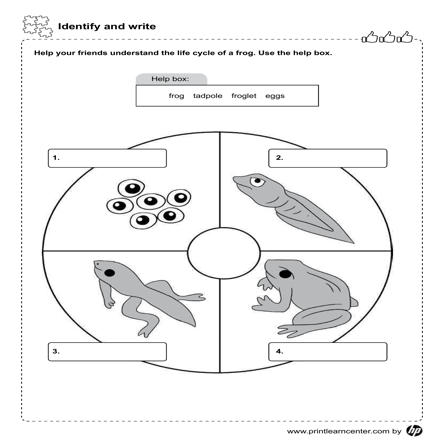 Identify and write

Help your friends understand the life cycle of a frog. Use the help box.

Help box:

frog tadpole froglet eggs

1.

2.

3.

4.

www.printlearncenter.com by hp