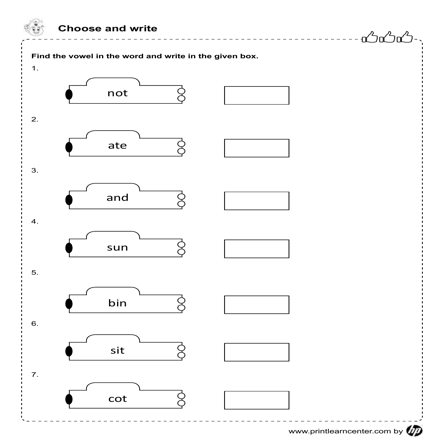 Choose and write

Find the vowel in the word and write in the given box.

1.
not

2.
ate

3.
and

4.
sun

5.
bin

6.
sit

7.
cot

www.printlearncenter.com by hp