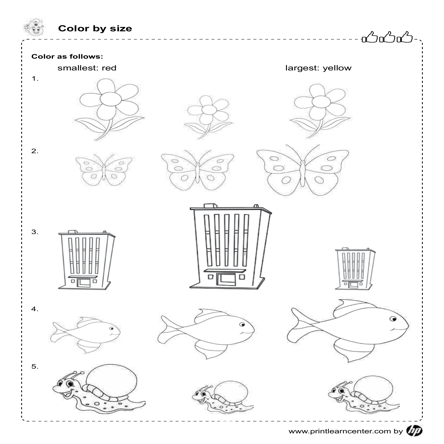 Color by size

Color as follows:
smallest: red
largest: yellow

1.

2.

3.

4.

5.

www.printlearncenter.com by hp