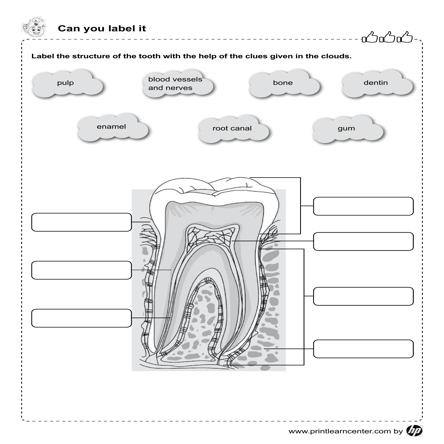 Can you label it

Label the structure of the tooth with the help of the clues given in the clouds.

pulp

blood vessels and nerves

bone

dentin

enamel

root canal

gum

www.printlearncenter.com by hp